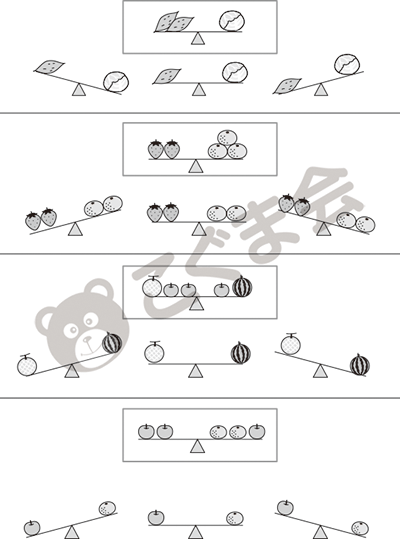 こぐま会